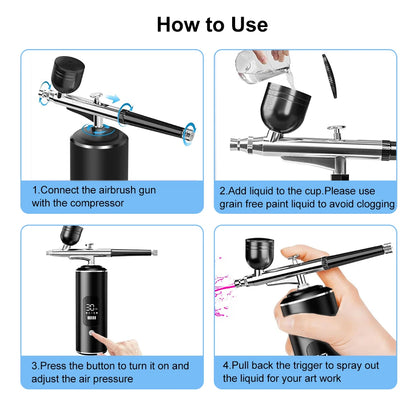 How to Use

1.Connect the airbrush gun with the compressor

2.Add liquid to the cup.Please use grain free paint liquid to avoid clogging

30

3.Press the button to turn it on and adjust the air pressure

4.Pull back the trigger to spray out the liquid for your art work